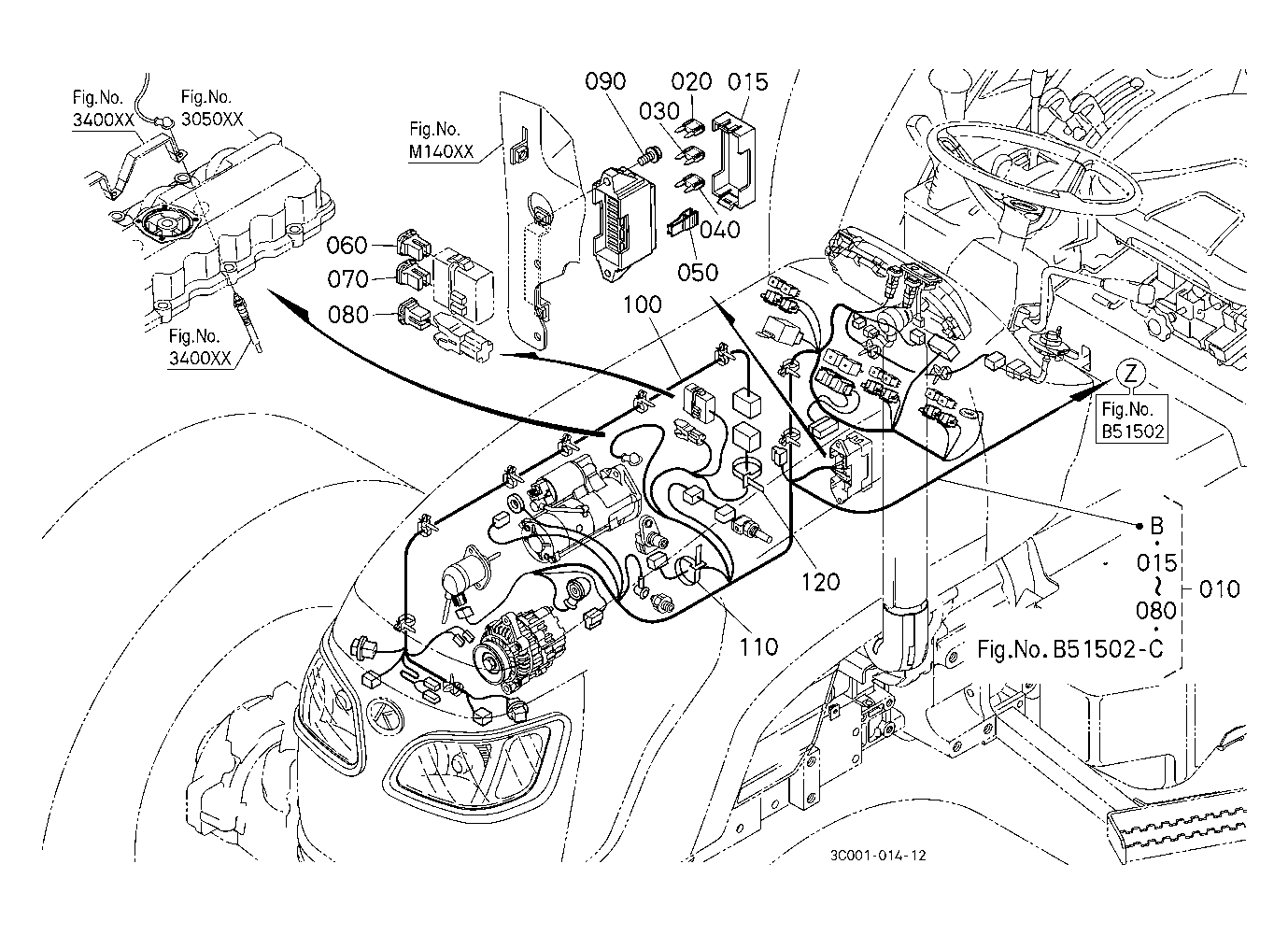 Fig.No. 3400XX

Fig.No. 3050XX

Fig.No. M140XX

090

020

015

030

040

050

060

070

080

Fig.No. 3400XX

100

Z

Fig.No. B51502

B

015

~

080

010

120

110

Fig.No. B51502-C

3C001-014-12